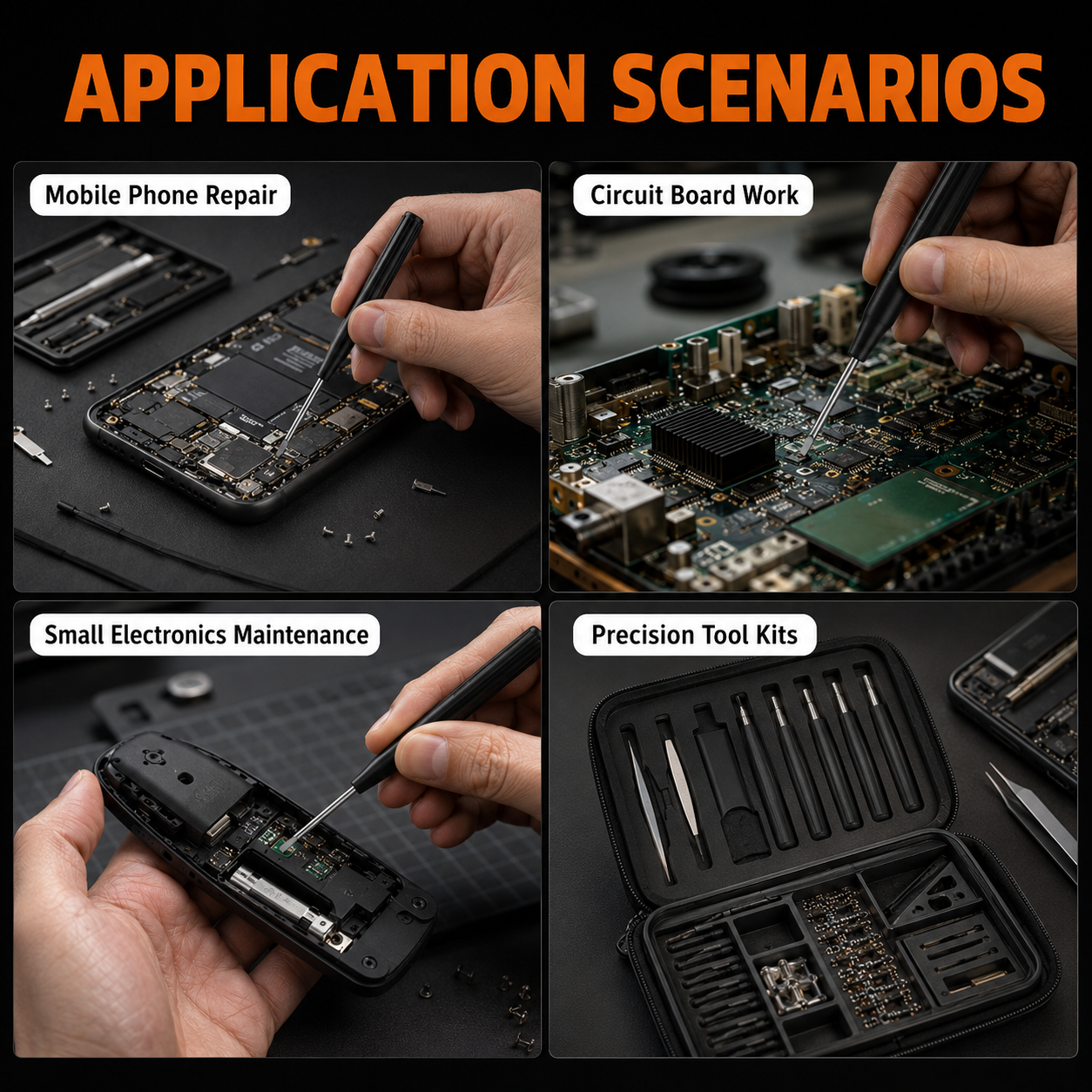 APPLICATION SCENARIOS

Mobile Phone Repair

Circuit Board Work

Small Electronics Maintenance

Precision Tool Kits