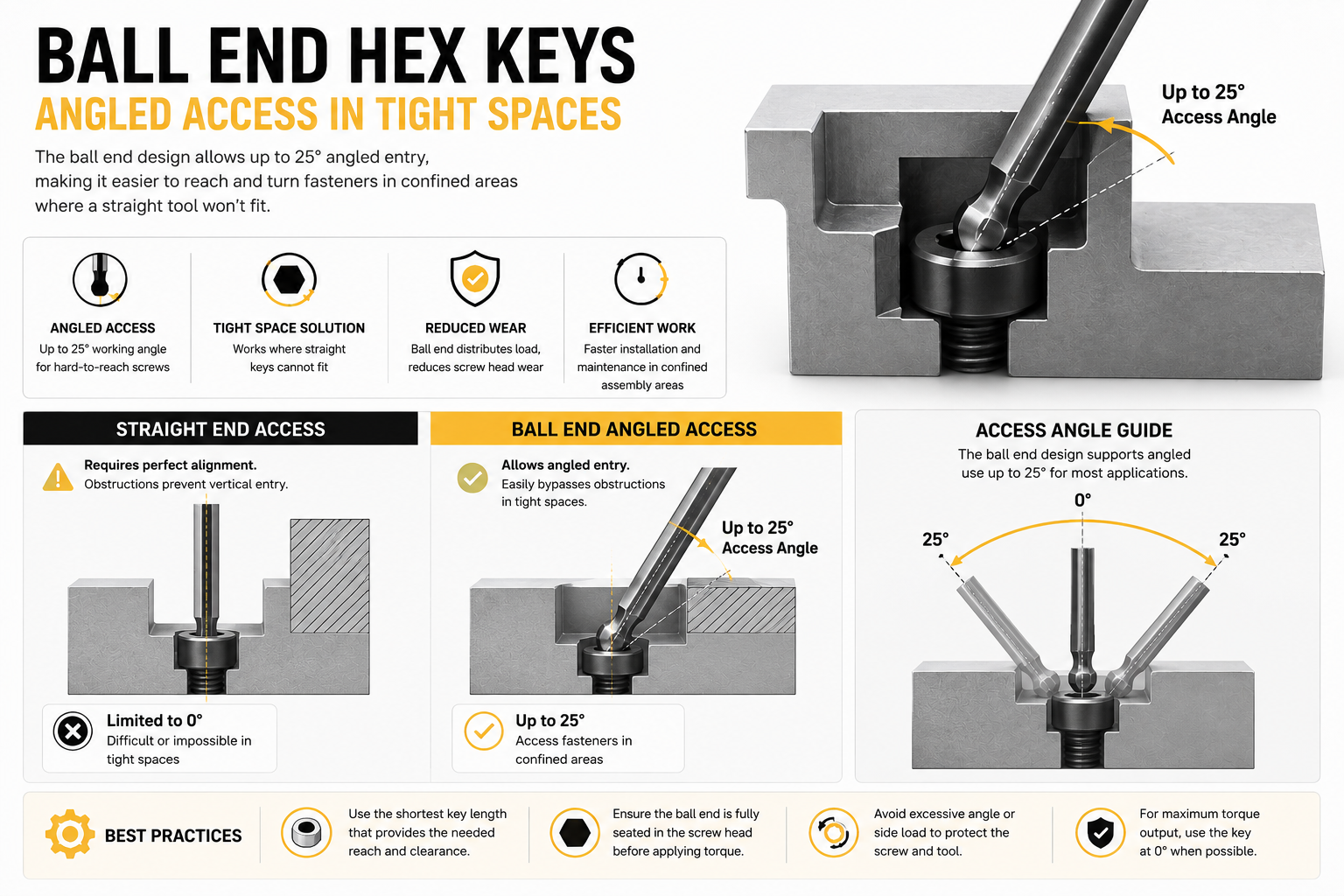 BALL END HEX KEYS
ANGLED ACCESS IN TIGHT SPACES

The ball end design allows up to 25° angled entry, making it easier to reach and turn fasteners in confined areas where a straight tool won't fit.

Up to 25° Access Angle

ANGLED ACCESS
Up to 25° working angle for hard-to-reach screws

TIGHT SPACE SOLUTION
Works where straight keys cannot fit

REDUCED WEAR
Ball end distributes load, reduces screw head wear

EFFICIENT WORK
Faster installation and maintenance in confined assembly areas

STRAIGHT END ACCESS
Requires perfect alignment.
Obstructions prevent vertical entry.

Limited to 0°
Difficult or impossible in tight spaces

BALL END ANGLED ACCESS
Allows angled entry.
Easily bypasses obstructions in tight spaces.

Up to 25° Access Angle

Up to 25°
Access fasteners in confined areas

ACCESS ANGLE GUIDE
The ball end design supports angled use up to 25° for most applications.
0°
25°
25°

BEST PRACTICES

Use the shortest key length that provides the needed reach and clearance.

Ensure the ball end is fully seated in the screw head before applying torque.

Avoid excessive angle or side load to protect the screw and tool.

For maximum torque output, use the key at 0° when possible.