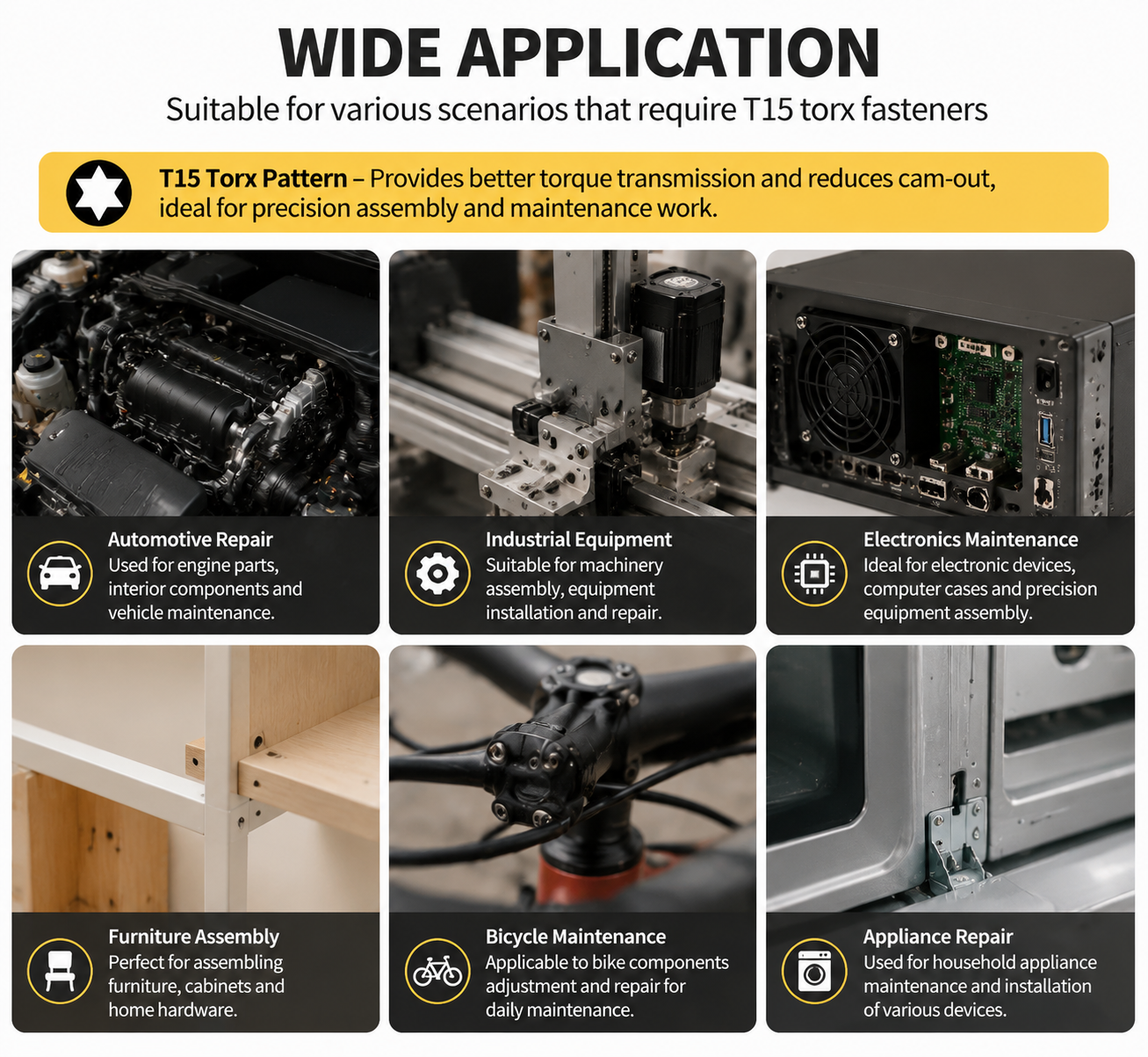 WIDE APPLICATION

Suitable for various scenarios that require T15 torx fasteners

T15 Torx Pattern – Provides better torque transmission and reduces cam-out, ideal for precision assembly and maintenance work.

Automotive Repair
Used for engine parts, interior components and vehicle maintenance.

Industrial Equipment
Suitable for machinery assembly, equipment installation and repair.

Electronics Maintenance
Ideal for electronic devices, computer cases and precision equipment assembly.

Furniture Assembly
Perfect for assembling furniture, cabinets and home hardware.

Bicycle Maintenance
Applicable to bike components adjustment and repair for daily maintenance.

Appliance Repair
Used for household appliance maintenance and installation of various devices.