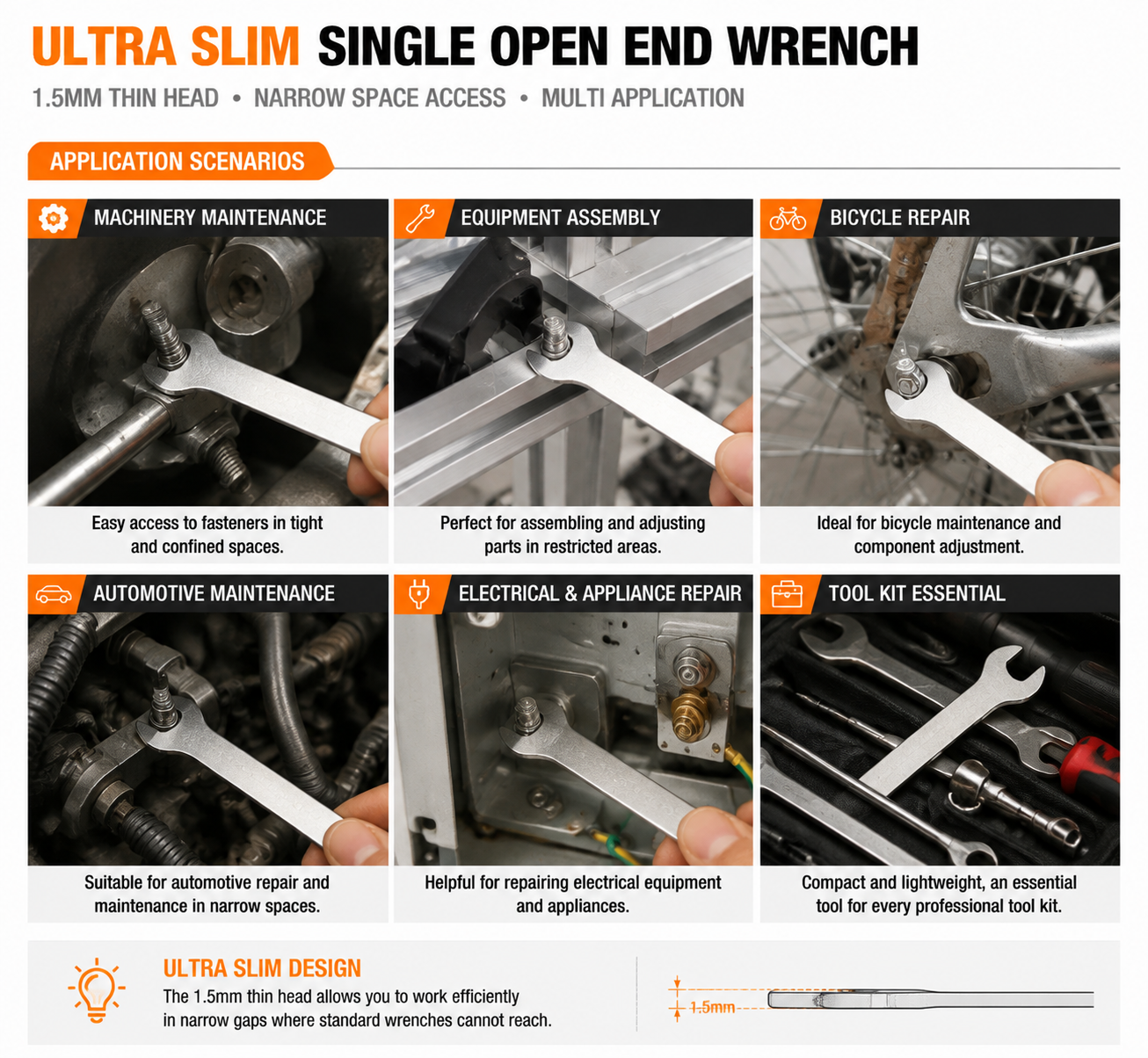 ULTRA SLIM SINGLE OPEN END WRENCH

1.5MM THIN HEAD • NARROW SPACE ACCESS • MULTI APPLICATION

APPLICATION SCENARIOS

MACHINERY MAINTENANCE

Easy access to fasteners in tight and confined spaces.

EQUIPMENT ASSEMBLY

Perfect for assembling and adjusting parts in restricted areas.

BICYCLE REPAIR

Ideal for bicycle maintenance and component adjustment.

AUTOMOTIVE MAINTENANCE

Suitable for automotive repair and maintenance in narrow spaces.

ELECTRICAL & APPLIANCE REPAIR

Helpful for repairing electrical equipment and appliances.

TOOL KIT ESSENTIAL

Compact and lightweight, an essential tool for every professional tool kit.

ULTRA SLIM DESIGN

The 1.5mm thin head allows you to work efficiently in narrow gaps where standard wrenches cannot reach.

1.5mm